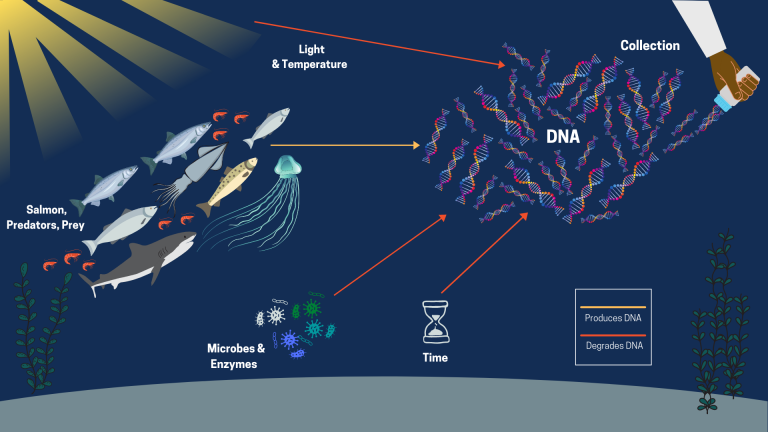 Light
& Temperature

Collection

DNA

Salmon,
Predators, Prey

Microbes &
Enzymes

Time

Produces DNA

Degrades DNA