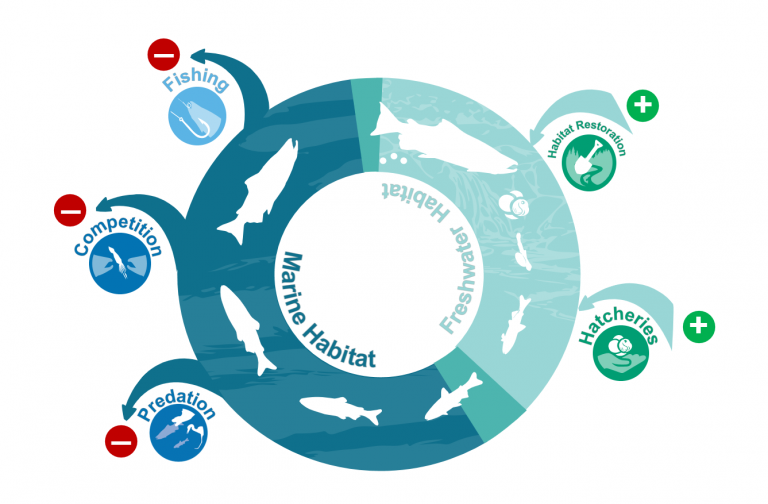 Fishing

Competition

Predation

Marine Habitat

Freshwater Habitat

Habitat Restoration

Hatcheries